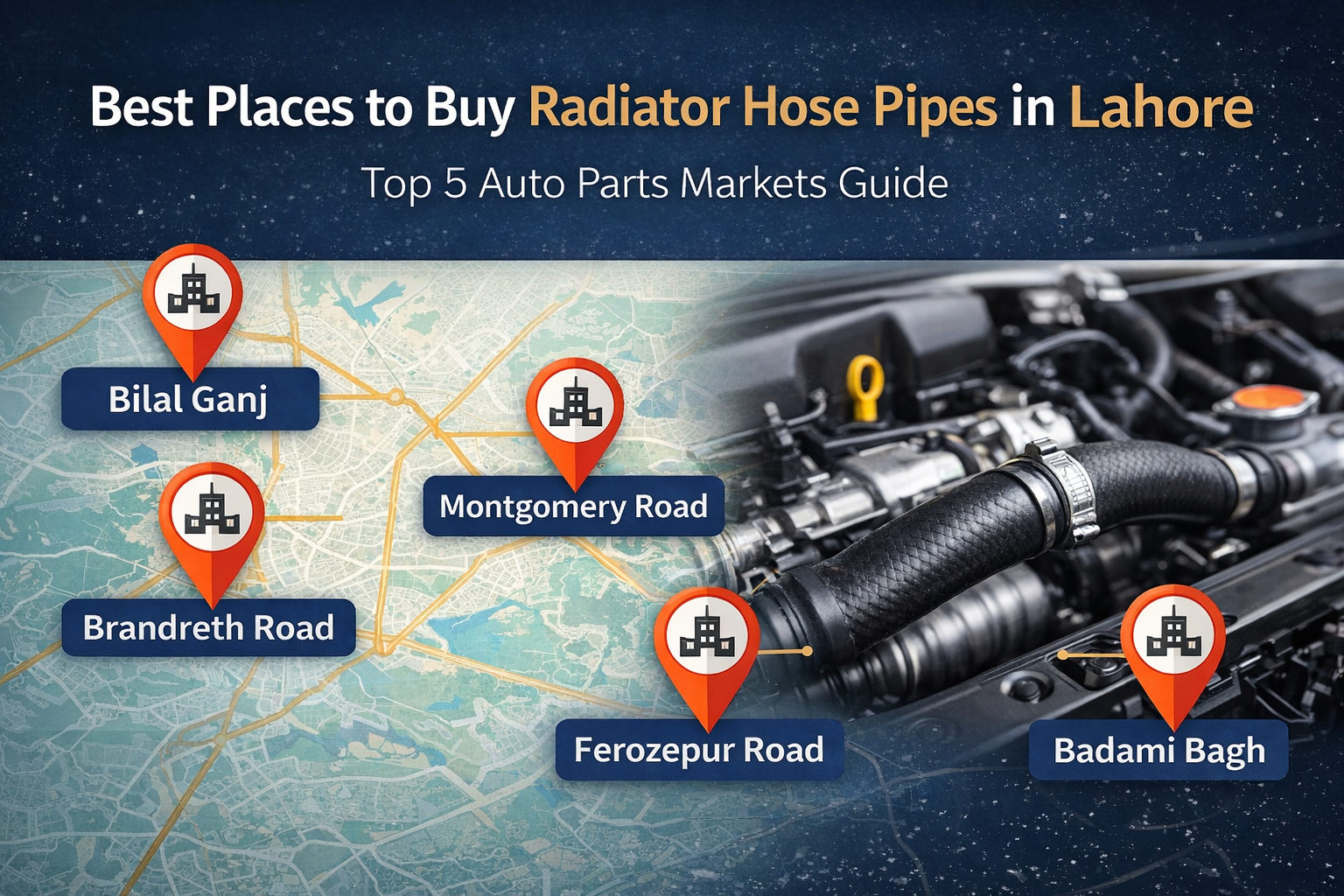 Best Places to Buy Radiator Hose Pipes in Lahore

Top 5 Auto Parts Markets Guide

Bilal Ganj

Montgomery Road

Brandreth Road

Ferozepur Road

Badami Bagh